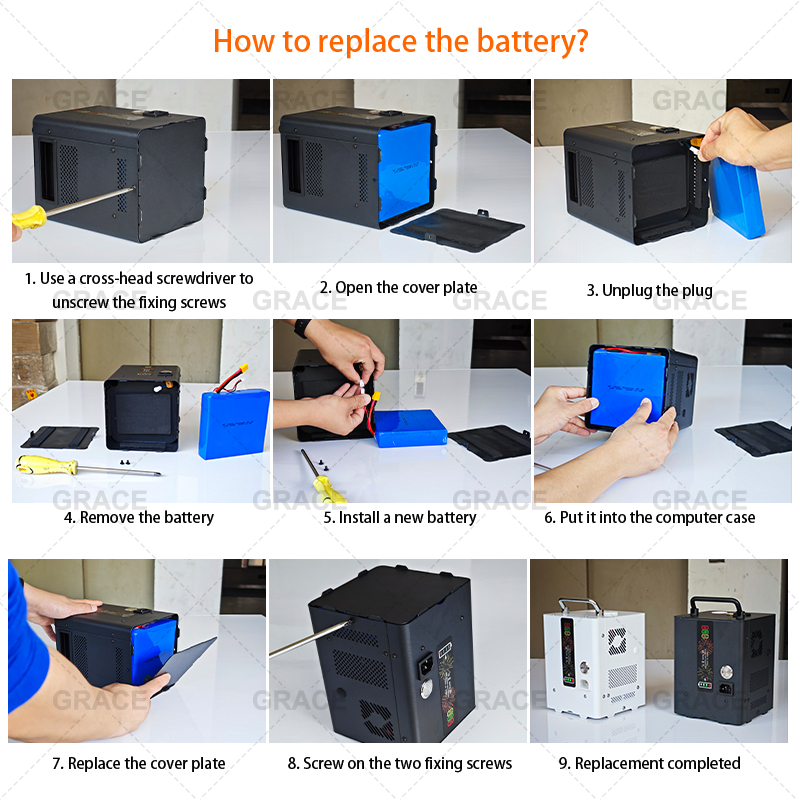 How to replace the battery?

GRACE

1. Use a cross-head screwdriver to unscrew the fixing screws

2. Open the cover plate

3. Unplug the plug

4. Remove the battery

5. Install a new battery

6. Put it into the computer case

7. Replace the cover plate

8. Screw on the two fixing screws

9. Replacement completed